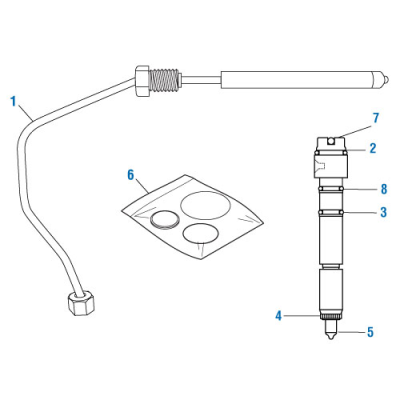 1
7
2
6
8
3
4
5