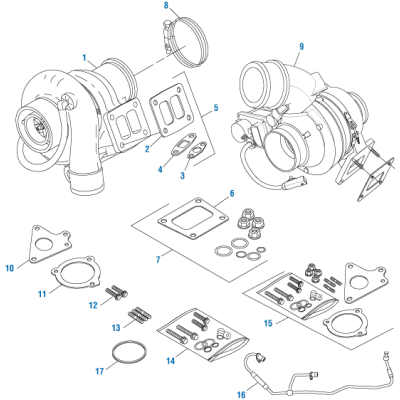 8
1
9
5
2
4
3
6
7
10
11
12
13
14
15
17
16