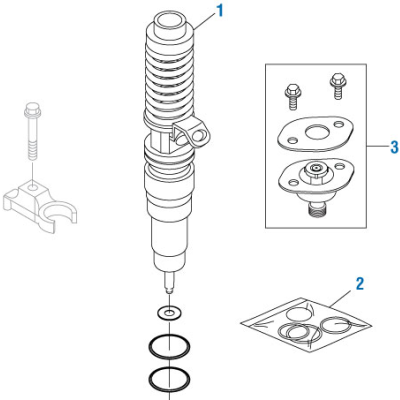 1

3

2