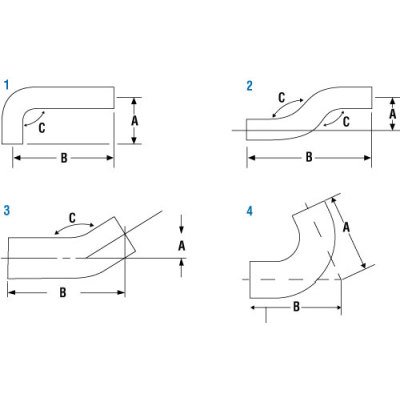 1
C
A
B

2
C
C
A
B

3
C
A
B

4
A
B