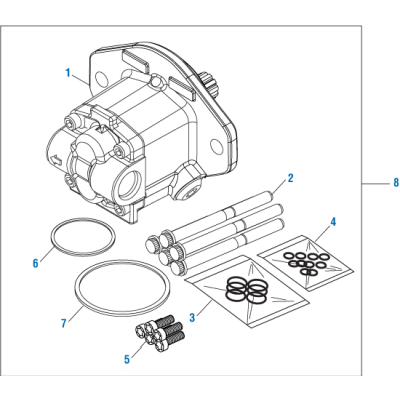 1
2
8
4
6
3
7
5