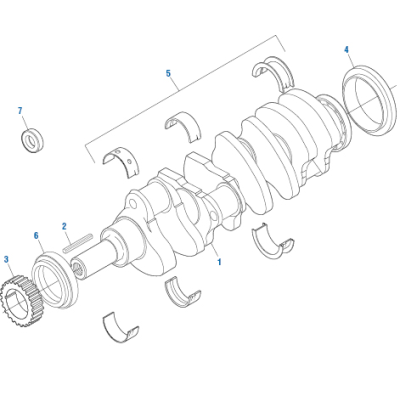 4
5
7
2
6
3
1