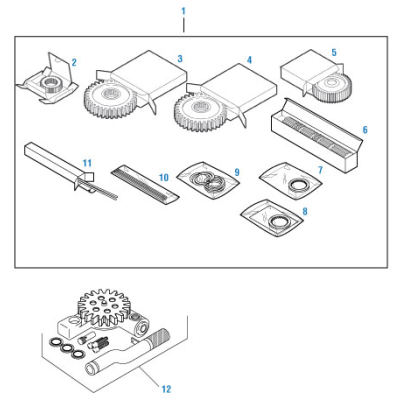 1
2
3
4
5
6
11
10
9
7
8
12