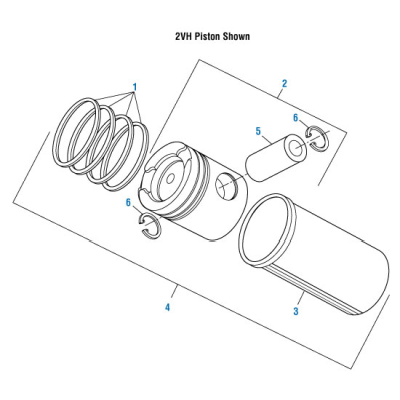 2VH Piston Shown

1

2

6

5

6

4

3