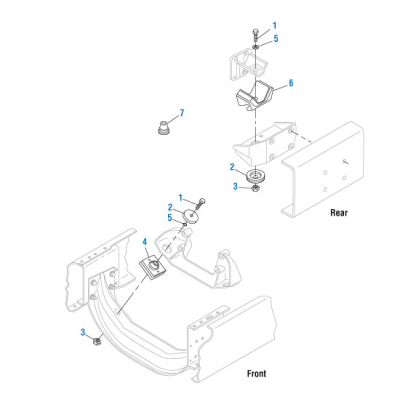 1
5
6
7
2
3
Rear
1
2
5
4
3
Front