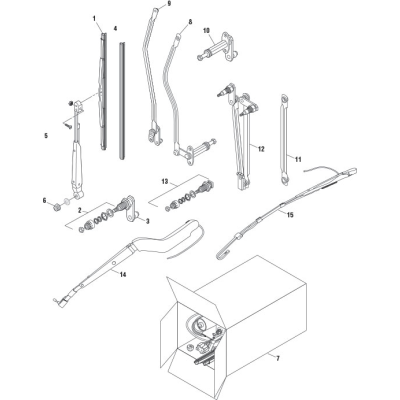 9
1
4
8
10
5
12
11
13
6
2
3
15
14
7