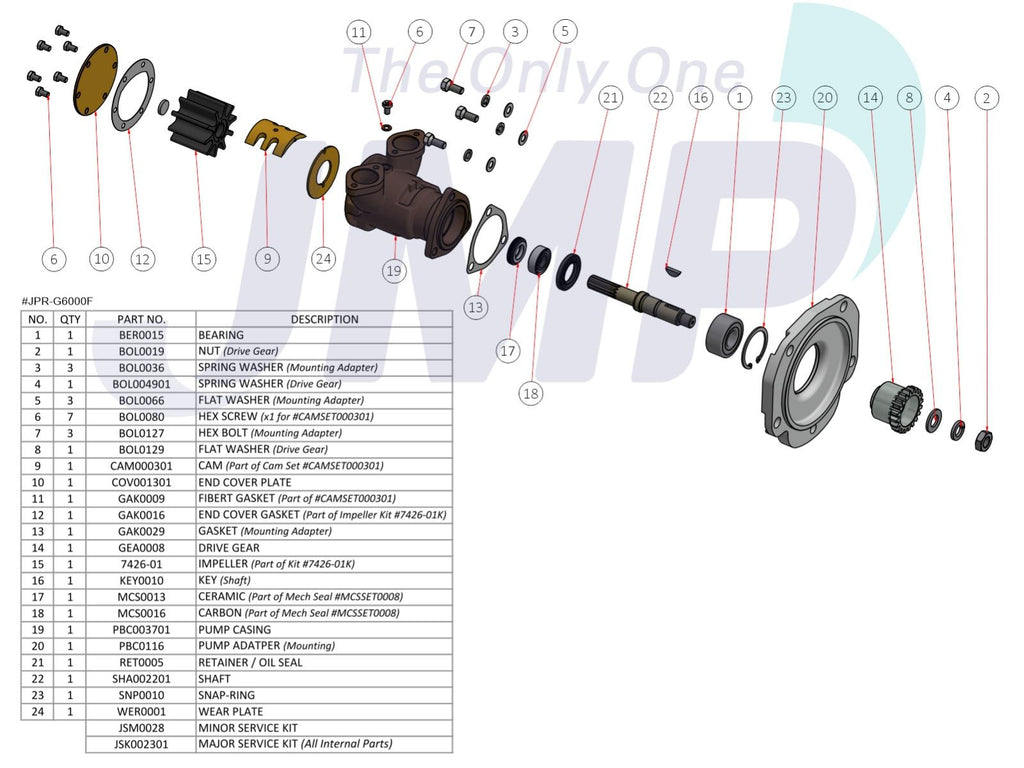 The Only One

JMP

11 6 7 3 5

21 22 16 1 23 20 14 8 4 2

6 10 12 15 9 24 19 13 17 18

#JPR-G6000F

| NO. | QTY | PART NO. | DESCRIPTION |
|---|---|---|---|
| 1 | 1 | BER0015 | BEARING |
| 2 | 1 | BOL0019 | NUT (Drive Gear) |
| 3 | 3 | BOL0036 | SPRING WASHER (Mounting Adapter) |
| 4 | 1 | BOL004901 | SPRING WASHER (Drive Gear) |
| 5 | 3 | BOL0066 | FLAT WASHER (Mounting Adapter) |
| 6 | 7 | BOL0080 | HEX SCREW (x1 for #CAMSET000301) |
| 7 | 3 | BOL0127 | HEX BOLT (Mounting Adapter) |
| 8 | 1 | BOL0129 | FLAT WASHER (Drive Gear) |
| 9 | 1 | CAM000301 | CAM (Part of Cam Set #CAMSET000301) |
| 10 | 1 | COV001301 | END COVER PLATE |
| 11 | 1 | GAK0009 | FIBERT GASKET (Part of #CAMSET000301) |
| 12 | 1 | GAK0016 | END COVER GASKET (Part of Impeller Kit #7426-01K) |
| 13 | 1 | GAK0029 | GASKET (Mounting Adapter) |
| 14 | 1 | GEA0008 | DRIVE GEAR |
| 15 | 1 | 7426-01 | IMPELLER (Part of Kit #7426-01K) |
| 16 | 1 | KEY0010 | KEY (Shaft) |
| 17 | 1 | MCS0013 | CERAMIC (Part of Mech Seal #MCSSET0008) |
| 18 | 1 | MCS0016 | CARBON (Part of Mech Seal #MCSSET0008) |
| 19 | 1 | PBC003701 | PUMP CASING |
| 20 | 1 | PBC0116 | PUMP ADATPER (Mounting) |
| 21 | 1 | RET0005 | RETAINER / OIL SEAL |
| 22 | 1 | SHA002201 | SHAFT |
| 23 | 1 | SNP0010 | SNAP-RING |
| 24 | 1 | WER0001 | WEAR PLATE |
| | | JSM0028 | MINOR SERVICE KIT |
| | | JSK002301 | MAJOR SERVICE KIT (All Internal Parts) |