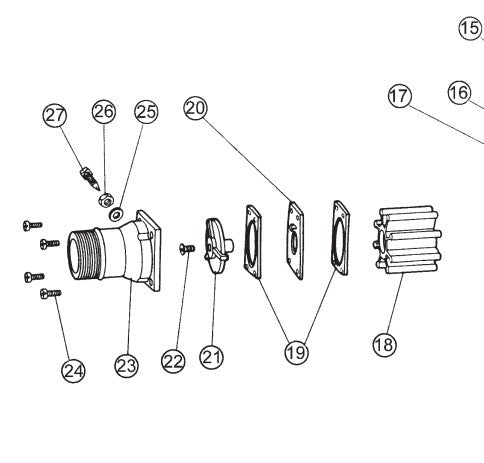 15

17

16

27

26

25

20

24

23

22

21

19

18