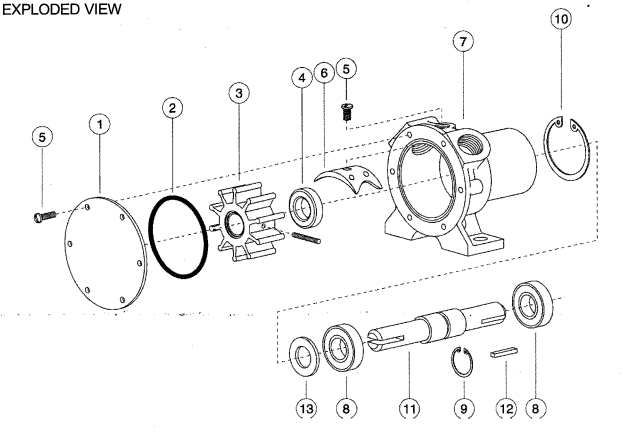 EXPLODED VIEW

10
7
5
4
6
3
2
1
5
13
8
11
9
12
8