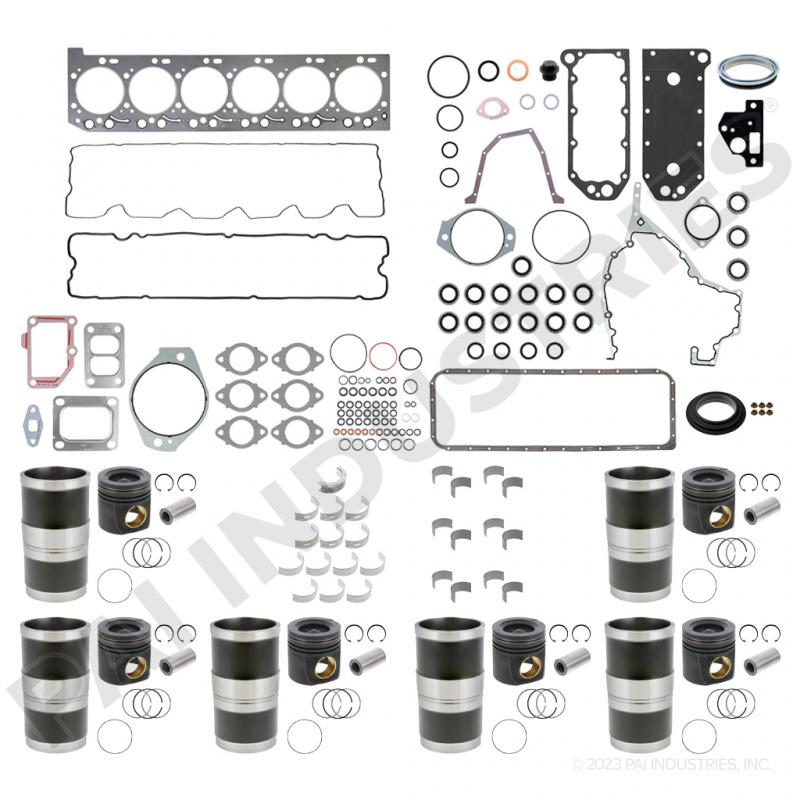 PAI INDUSTRIES®

© 2023 PAI INDUSTRIES, INC.