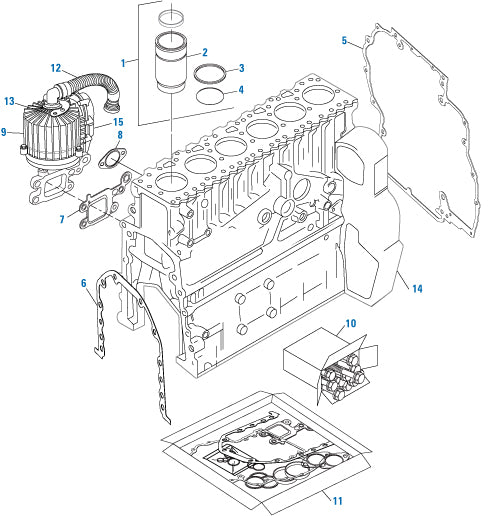 1
2
3
4
5
12
13
15
9
8
7
6
14
10
11