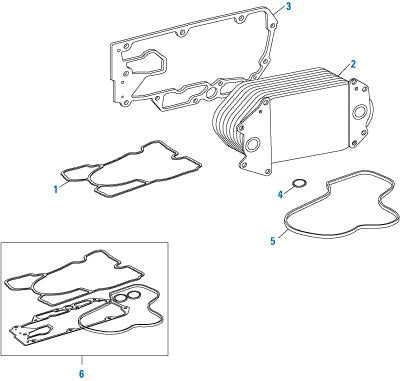 3
2
1
4
5
6