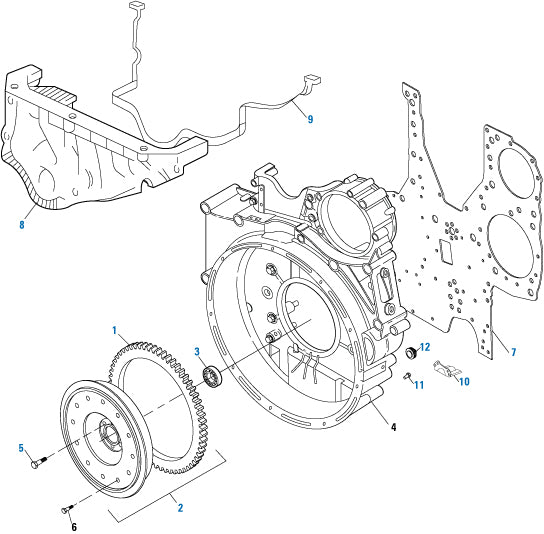 9
8
7
1
3
12
11
10
4
5
2
6