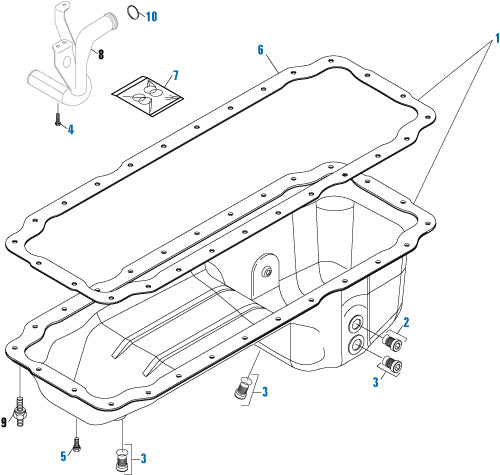 10
1
8
6
7
4
2
3
3
9
5
3