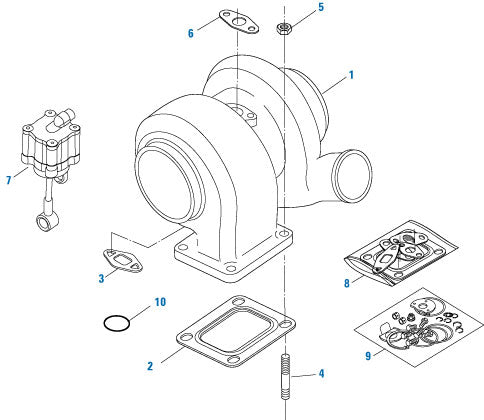 6
5
1
7
3
8
10
9
2
4