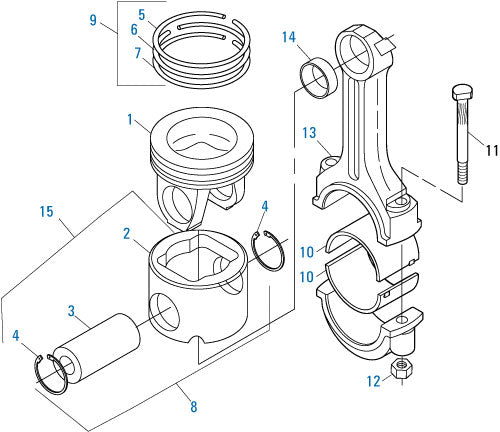 9
5
6
7
14
1
13
11
15
4
2
10
10
3
4
12
8