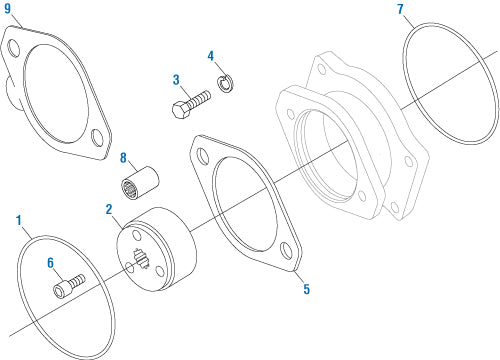 9
7
4
3
8
2
1
6
5