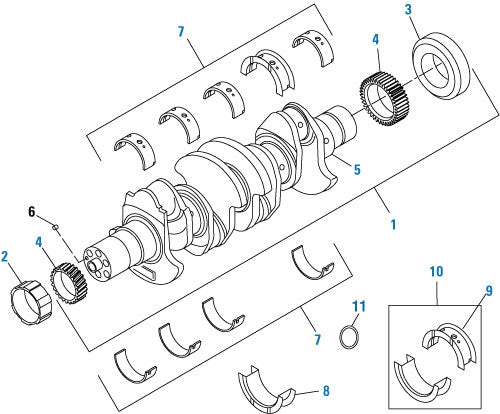 7
3
4
5
6
1
2
4
10
9
11
7
8