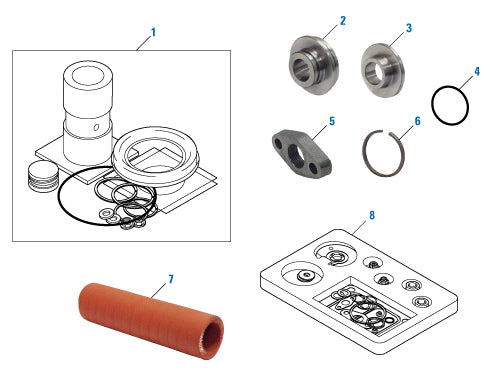 1
2
3
4
5
6
7
8