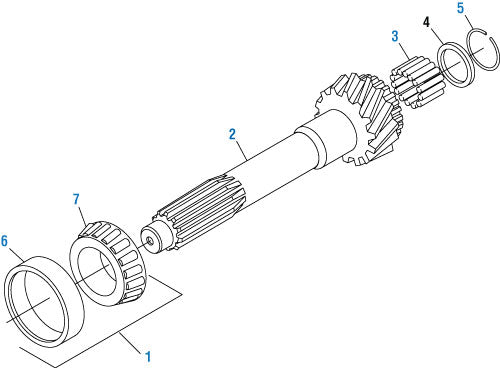 5
4
3
2
7
6
1