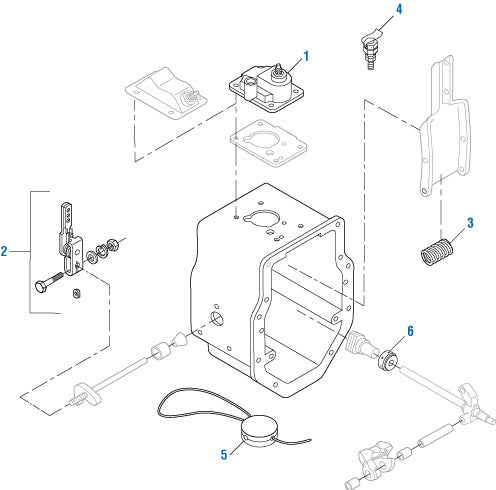 4
1
2
3
6
5