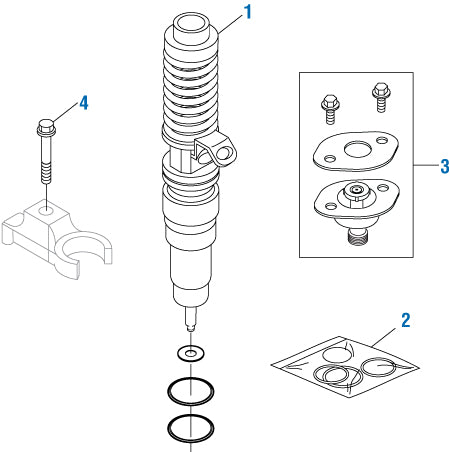 1
4
3
2