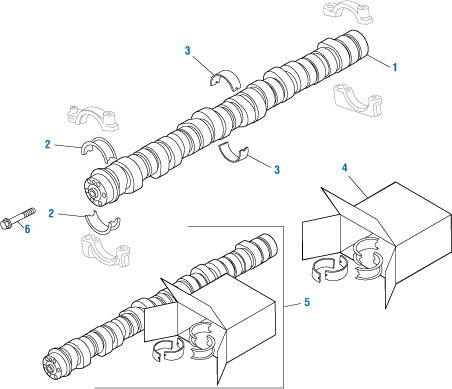 3
1
2
3
4
2
6
5