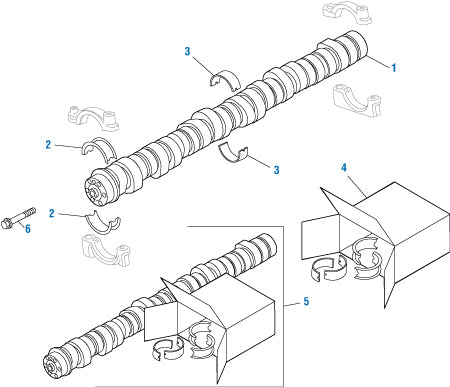 3
1
2
3
4
2
6
5