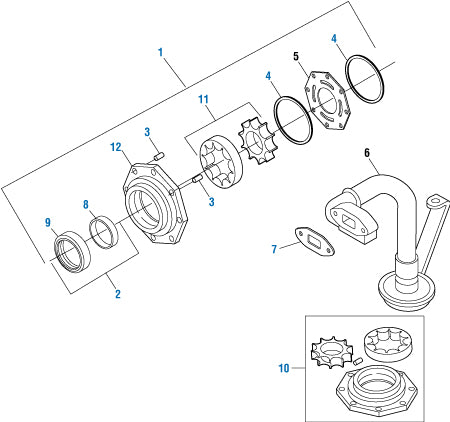 1
4
5
4
11
3
12
6
3
8
9
7
2
10