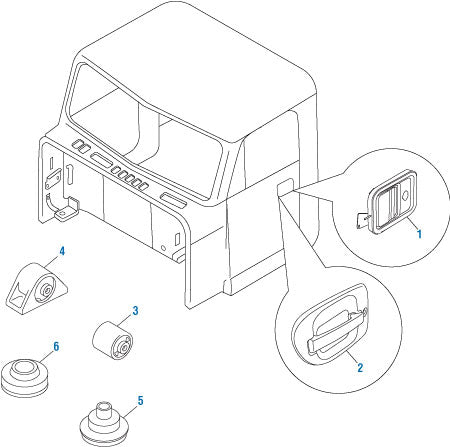 1
4
3
2
6
5