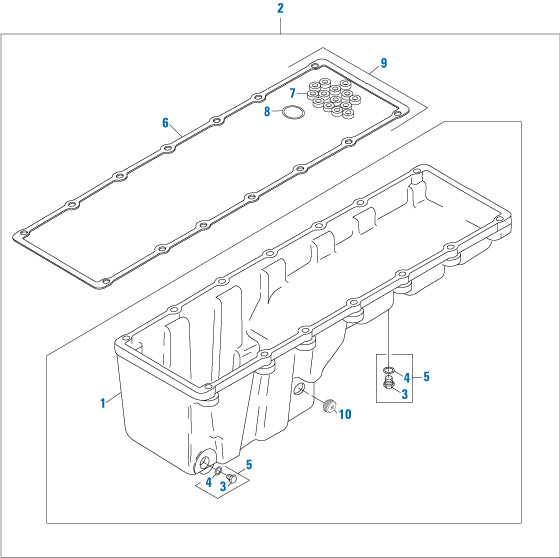 2
9
7
8
6
4
5
3
1
10
5
4
3