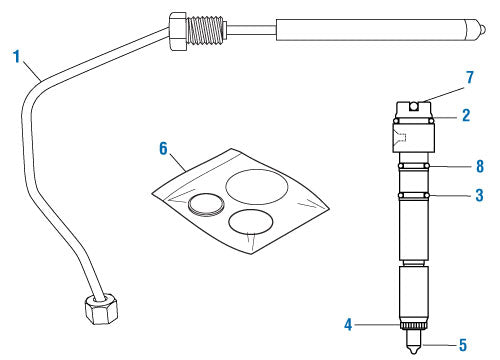 1
7
2
6
8
3
4
5