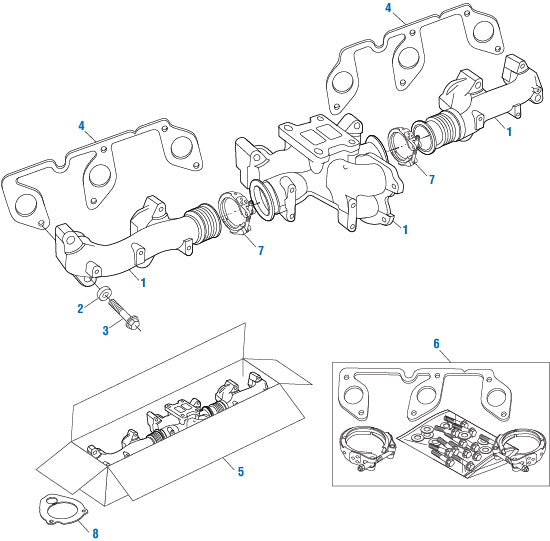 4
4
1
7
1
7
1
2
3
6
5
8