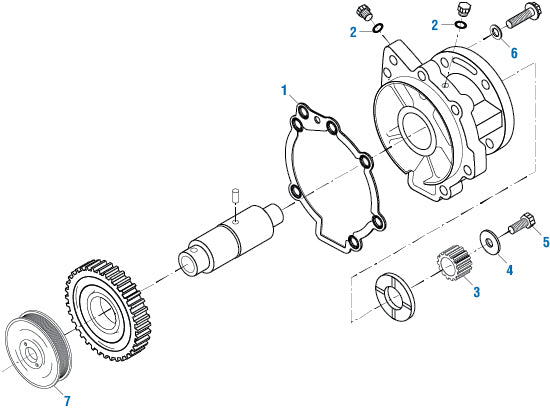 2
2
6
1
5
4
3
7