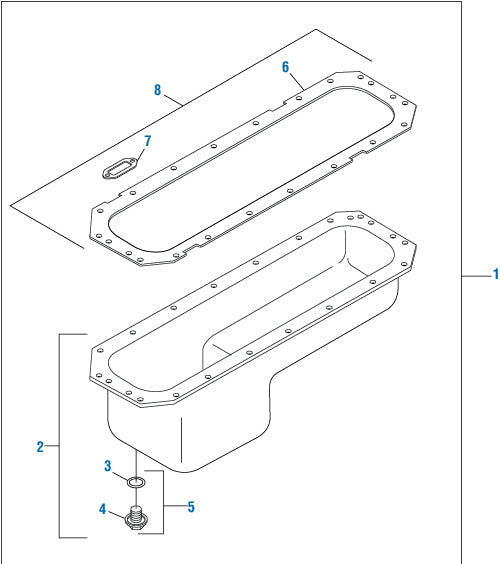 8
6
7
1
2
3
4
5