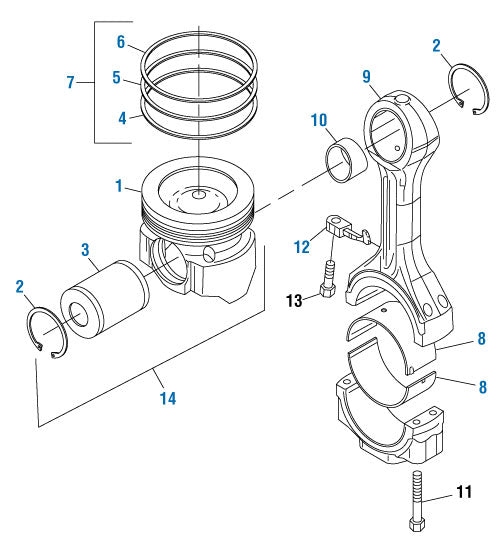 6
7
5
4
2
9
10
1
12
3
2
13
8
8
14
11