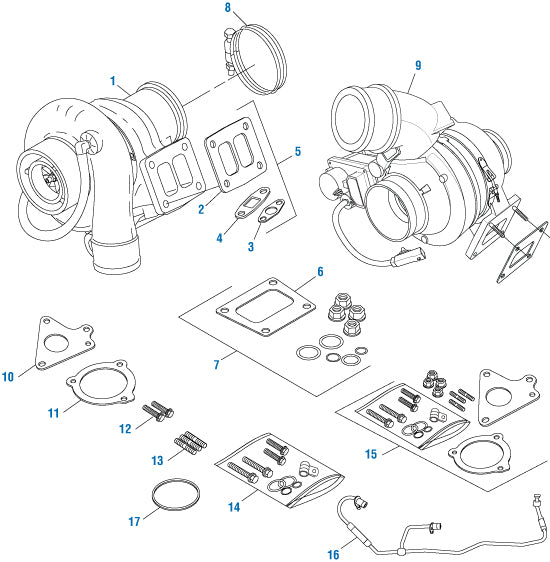 8
1
9
5
2
4
3
6
7
10
11
12
13
15
14
17
16