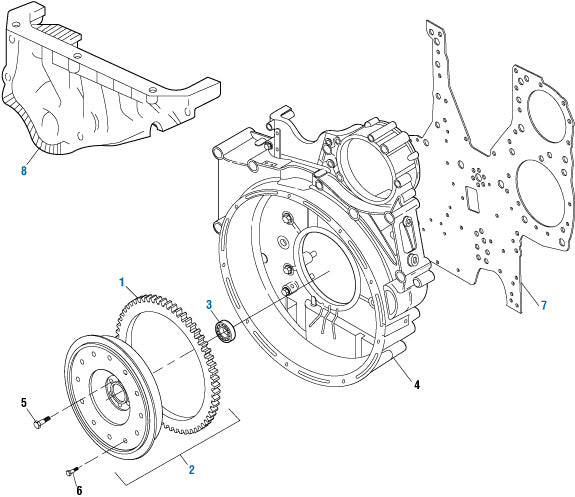 8

1

3

7

4

5

2

6