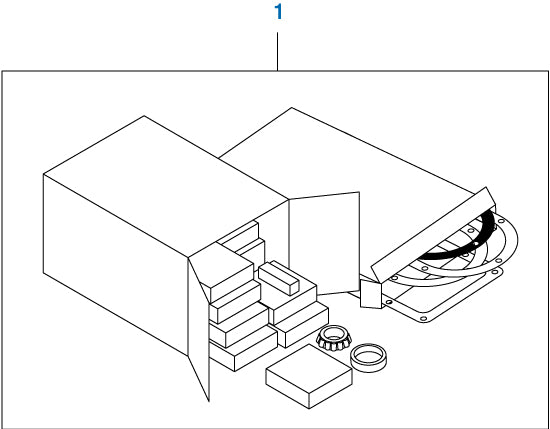 1