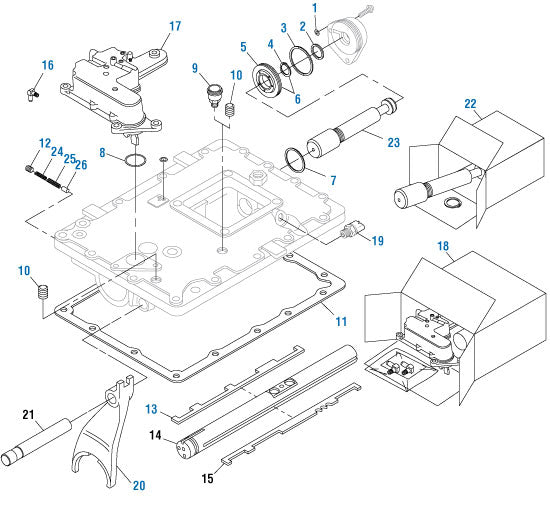 1
2
3
4
5
6
17
16
9
10
22
23
12
24
25
26
8
7
19
18
10
11
13
14
15
21
20