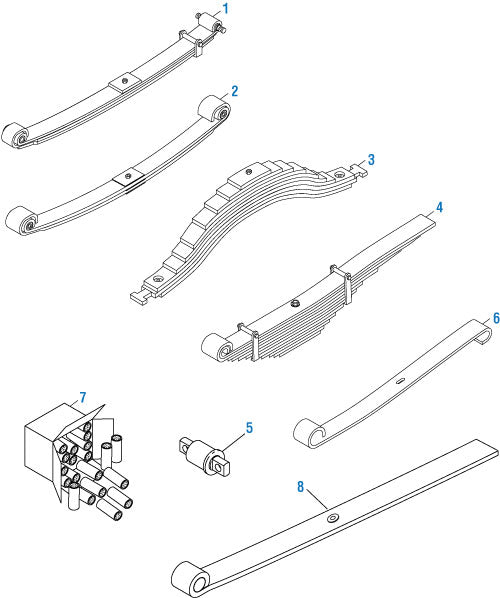 1
2
3
4
6
7
5
8