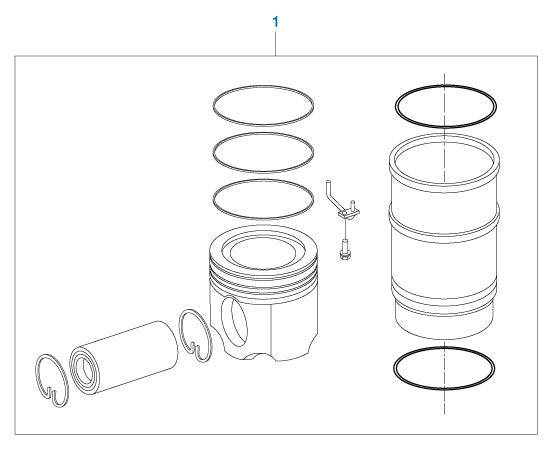 1