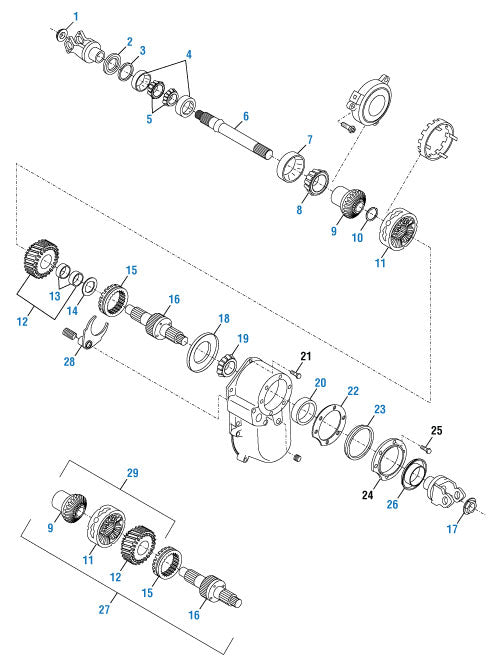 1
2
3
4
5
6
7
8
9
10
11
12
13
14
15
16
18
19
28
21
20
22
23
25
24
26
17
29
9
11
12
15
16
27