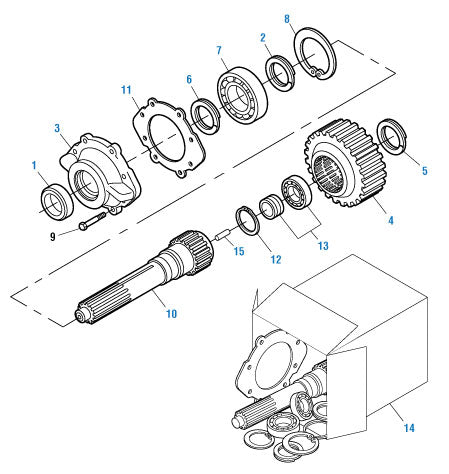 8
2
7
6
11
3
1
5
4
9
15
12
13
10
14