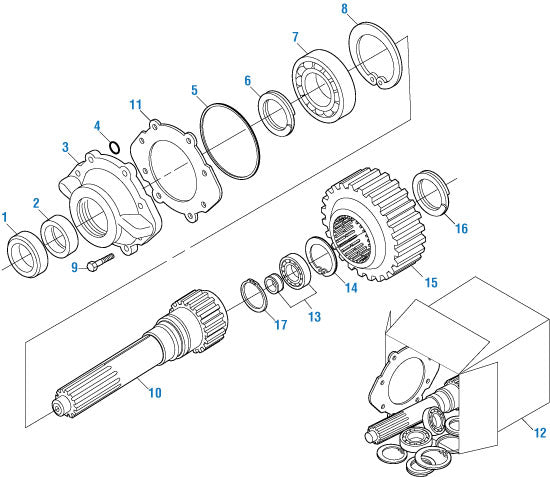 8
7
6
5
11
4
3
2
1
9
16
15
14
13
17
10
12