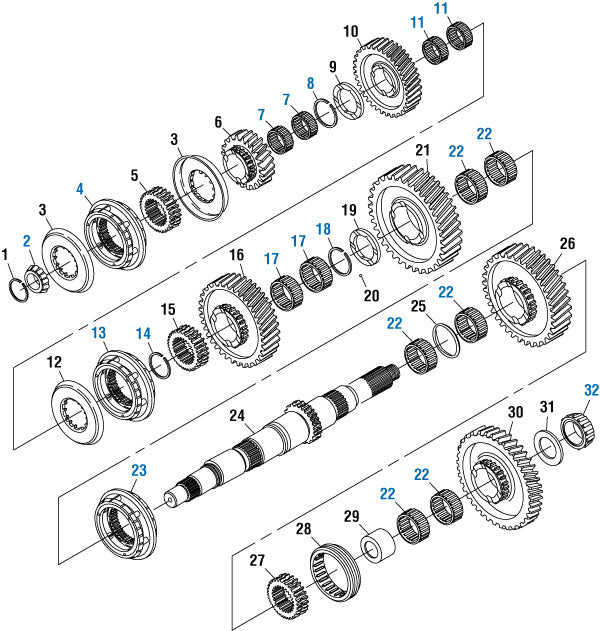 11
11
10
9
8
7
7
6
3
5
4
3
2
1
22
22
21
19
18
17
17
16
20
15
14
13
12
26
22
25
22
24
23
32
31
30
22
22
29
28
27