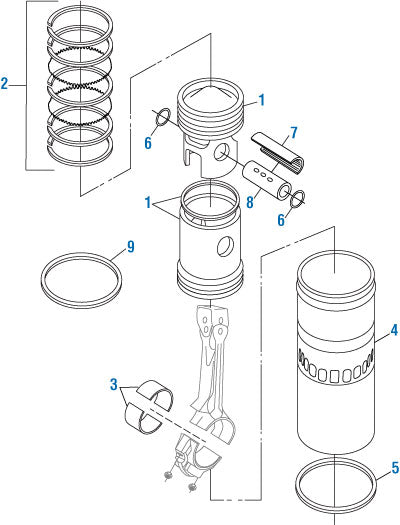 2
1
6
7
8
6
1
9
4
3
5