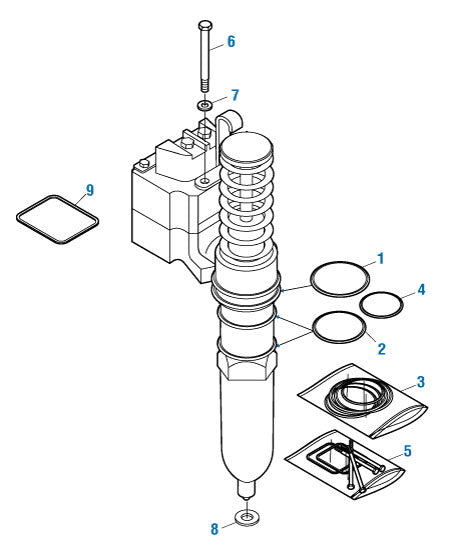 6
7
9
1
4
2
3
5
8