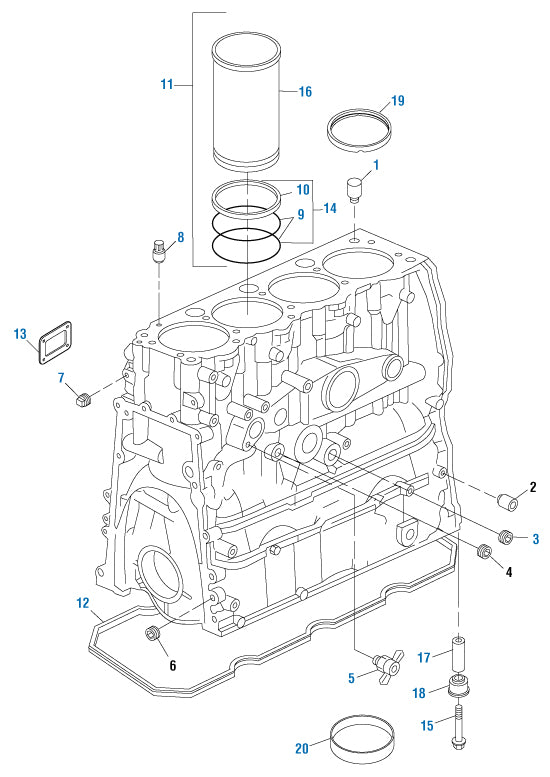 11
16
19
1
10
9
14
8
13
7
2
3
4
12
6
5
17
18
15
20