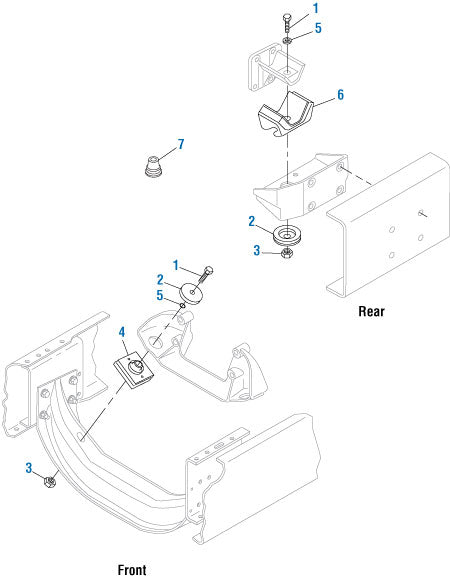 1
5
6
7
2
3
Rear
1
2
5
4
3
Front